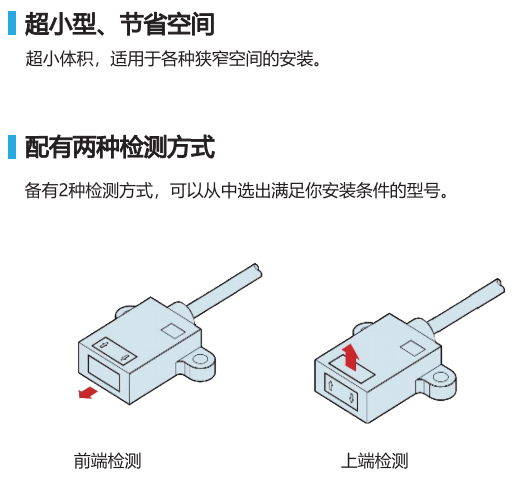 超小型、节省空间

超小体积，适用于各种狭窄空间的安装。

配有两种检测方式

备有2种检测方式，可以从中选出满足你安装条件的型号。

前端检测

上端检测